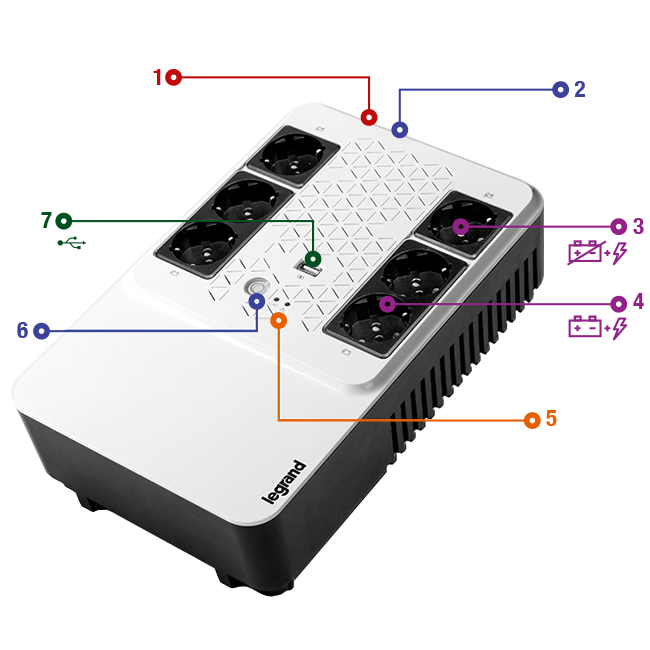 1
2
7
3
4
6
5
legrand